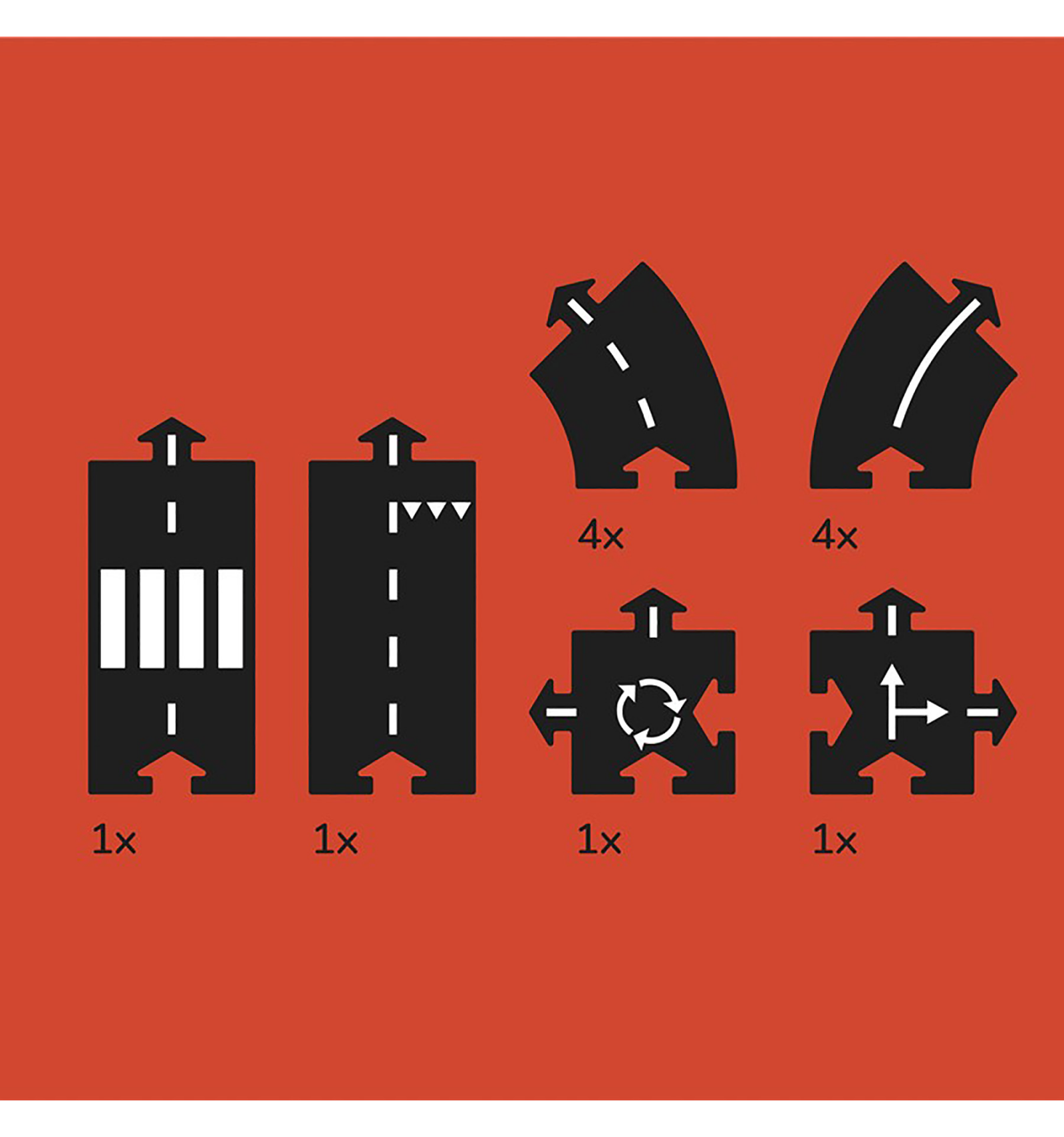 4x

4x

1x

1x

1x

1x