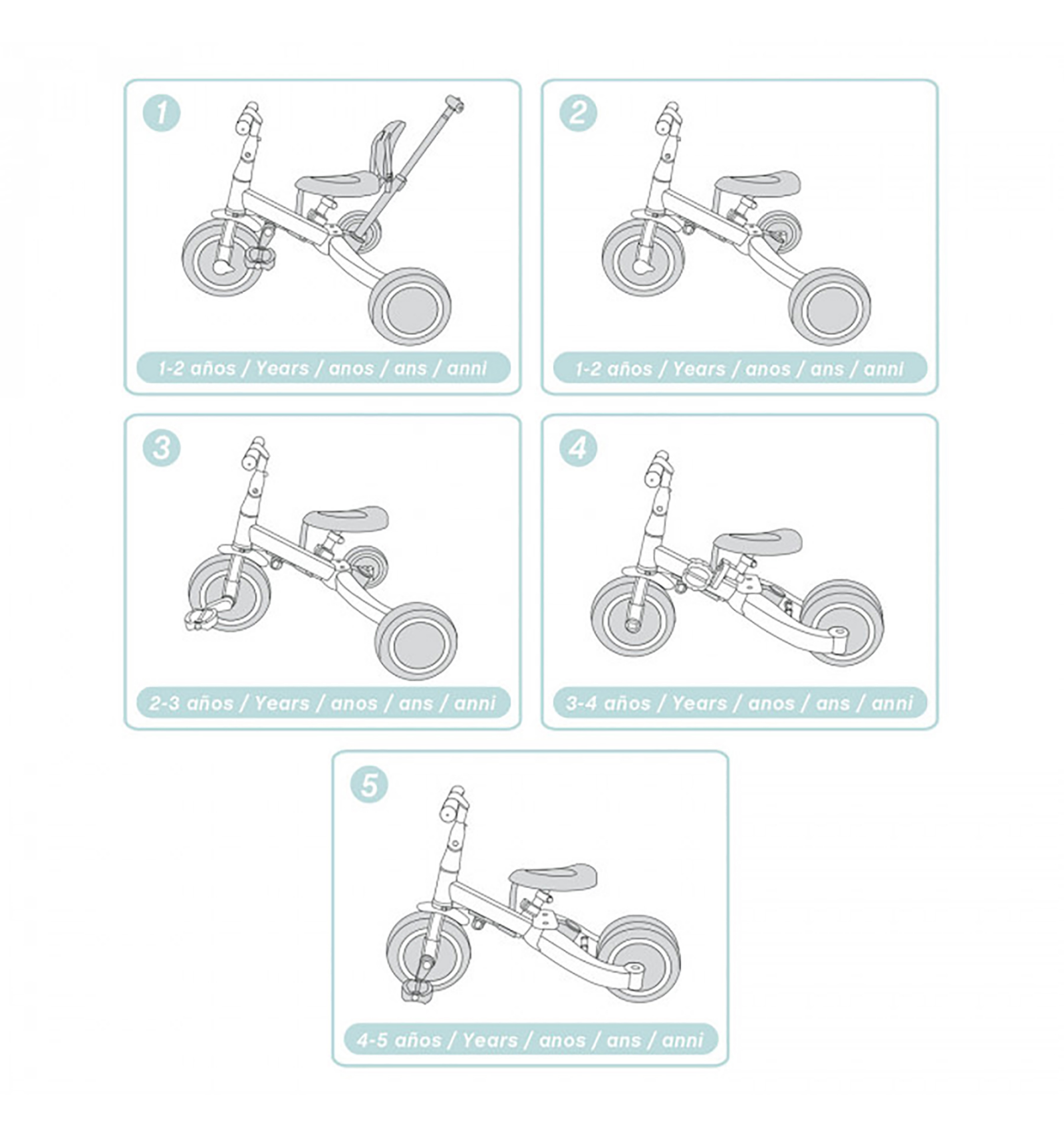 1

1-2 años / Years / anos / ans / anni

2

1-2 años / Years / anos / ans / anni

3

2-3 años / Years / anos / ans / anni

4

3-4 años / Years / anos / ans / anni

5

4-5 años / Years / anos / ans / anni